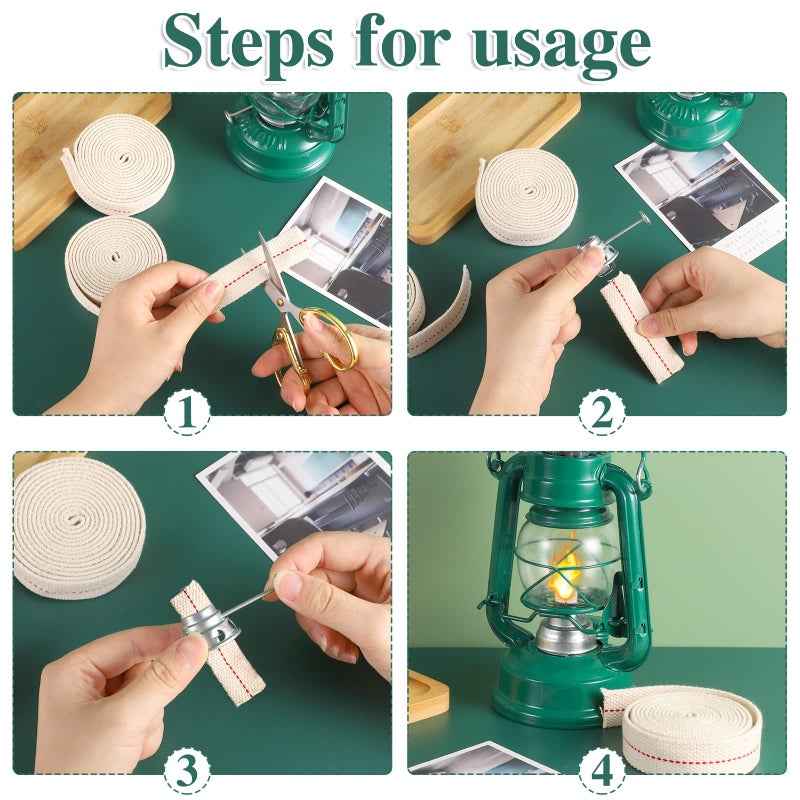 Steps for usage

1

2

3

4